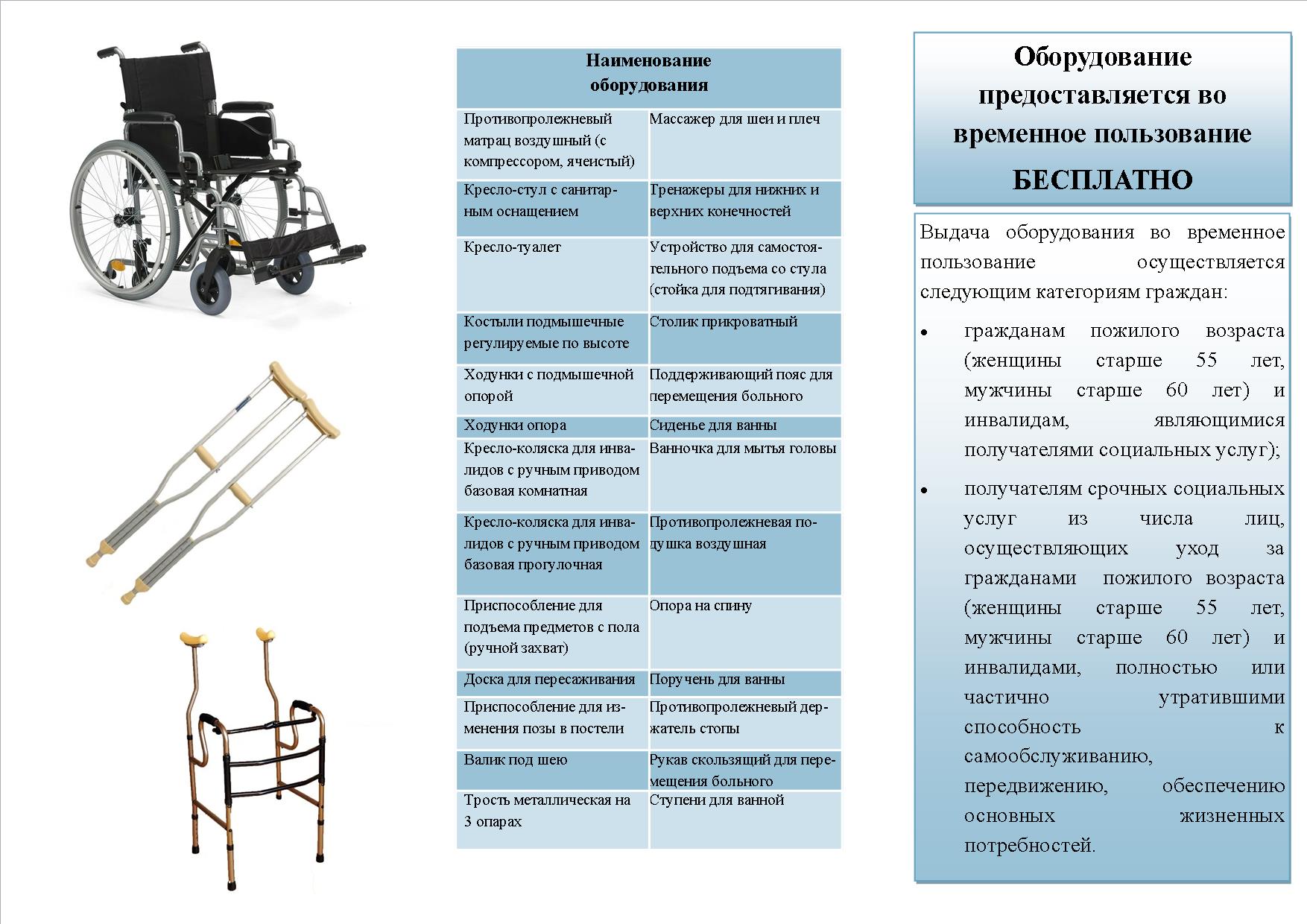 | Наименование оборудования | |
|---|---|
| Противопролежневый матрац воздушный (с компрессором, ячеистый) | Массажер для шеи и плеч |
| Кресло-стул с санитарным оснащением | Тренажеры для нижних и верхних конечностей |
| Кресло-туалет | Устройство для самостоятельного подъема со стула (стойка для подтягивания) |
| Костыли подмышечные регулируемые по высоте | Столик прикроватный |
| Ходунки с подмышечной опорой | Поддерживающий пояс для перемещения больного |
| Ходунки опора | Сиденье для ванны |
| Кресло-коляска для инвалидов с ручным приводом базовая комнатная | Ванночка для мытья головы |
| Кресло-коляска для инвалидов с ручным приводом базовая прогулочная | Противопролежневая подушка воздушная |
| Приспособление для подъема предметов с пола (ручной захват) | Опора на спину |
| Доска для пересаживания | Поручень для ванны |
| Приспособление для изменения позы в постели | Противопролежневый держатель стопы |
| Валик под шею | Рукав скользящий для перемещения больного |
| Трость металлическая на 3 опарах | Ступени для ванной |

Оборудование предоставляется во временное пользование БЕСПЛАТНО

Выдача оборудования во временное пользование осуществляется следующим категориям граждан:

• гражданам пожилого возраста (женщины старше 55 лет, мужчины старше 60 лет) и инвалидам, являющимися получателями социальных услуг);

• получателям срочных социальных услуг из числа лиц, осуществляющих уход за гражданами пожилого возраста (женщины старше 55 лет, мужчины старше 60 лет) и инвалидами, полностью или частично утратившими способность к самообслуживанию, передвижению, обеспечению основных жизненных потребностей.